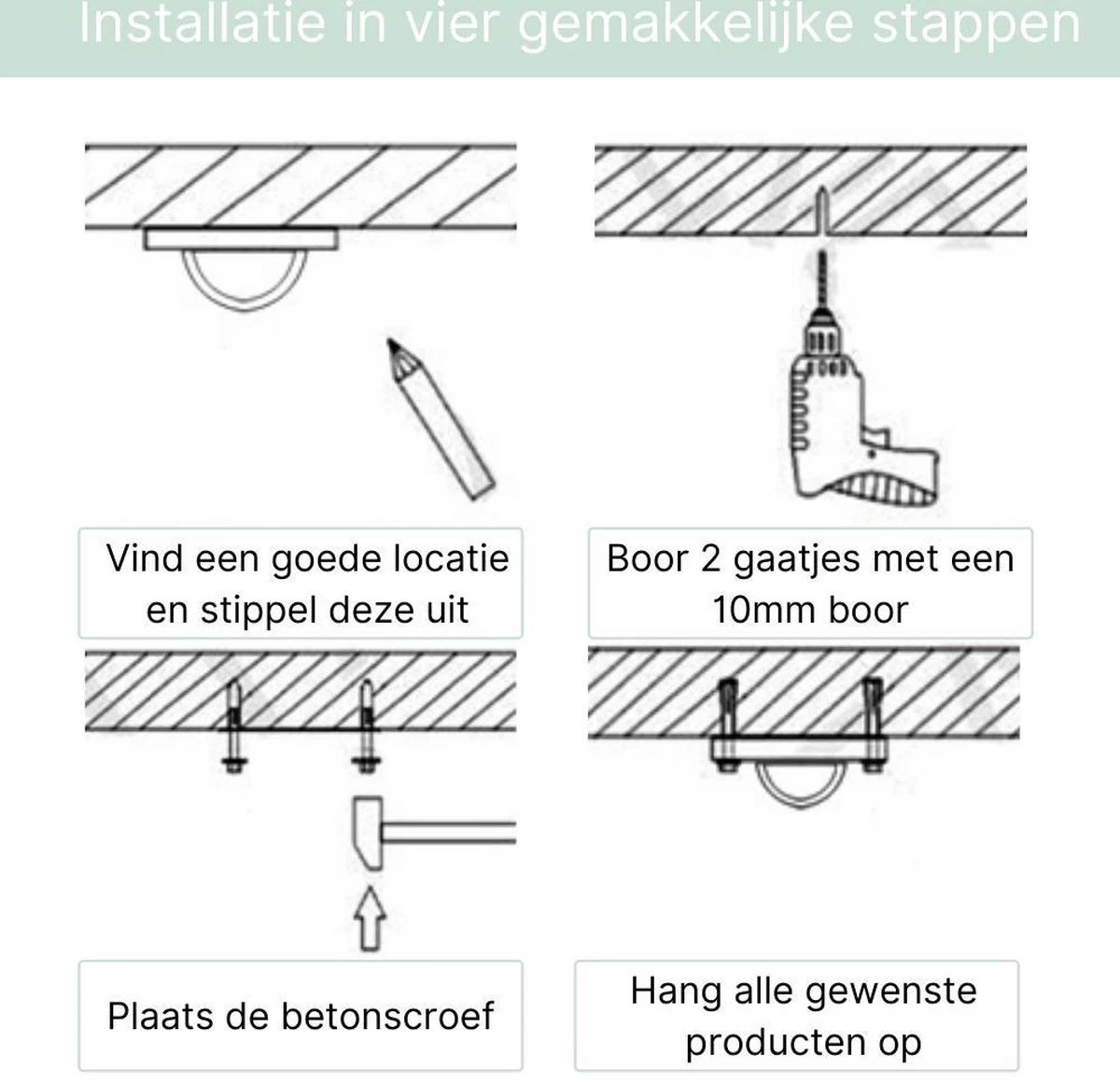 Installatie in vier gemakkelijke stappen

Vind een goede locatie en stippel deze uit

Boor 2 gaatjes met een 10mm boor

Plaats de betonscroef

Hang alle gewenste producten op