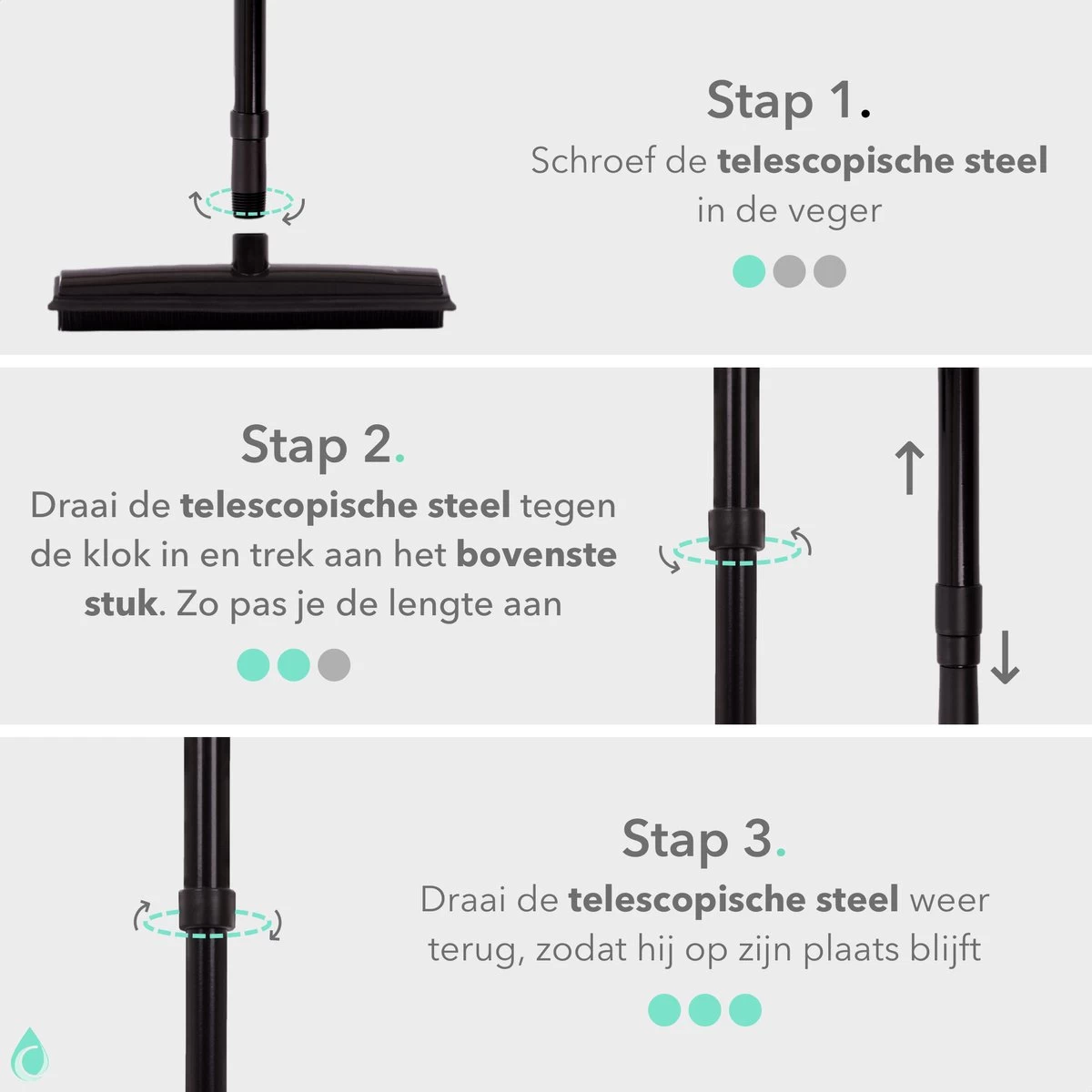 Stap 1.
Schroef de telescopische steel in de veger

Stap 2.
Draai de telescopische steel tegen de klok in en trek aan het bovenste stuk. Zo pas je de lengte aan

Stap 3.
Draai de telescopische steel weer terug, zodat hij op zijn plaats blijft