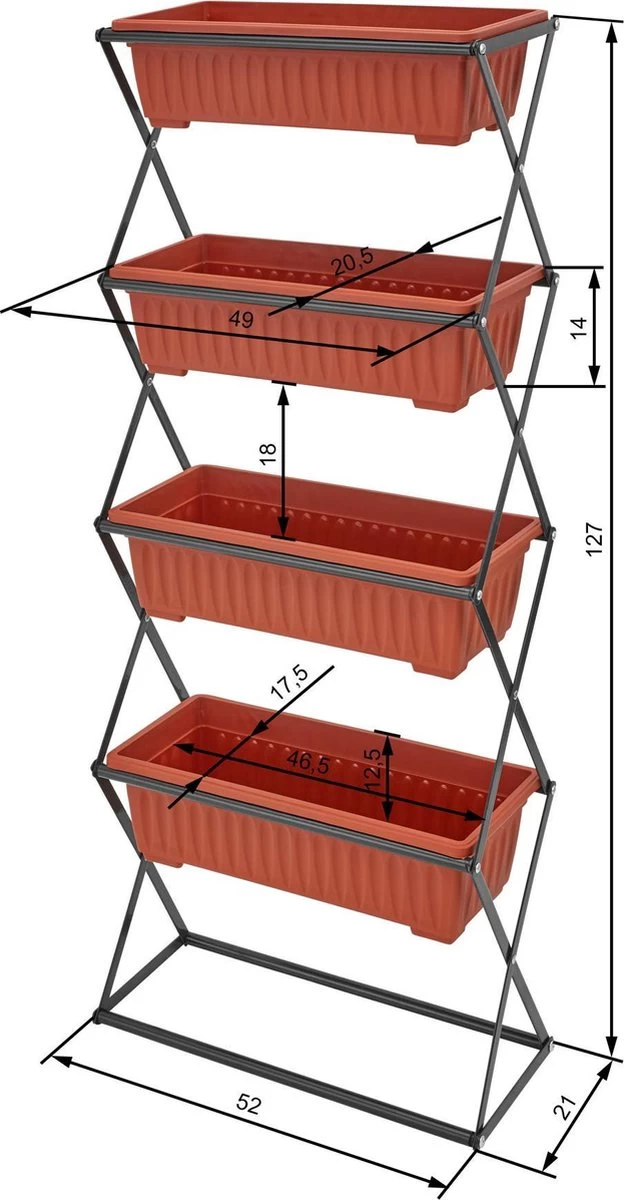 20,5
49
14
18
127
17,5
46,5
12,5
52
21